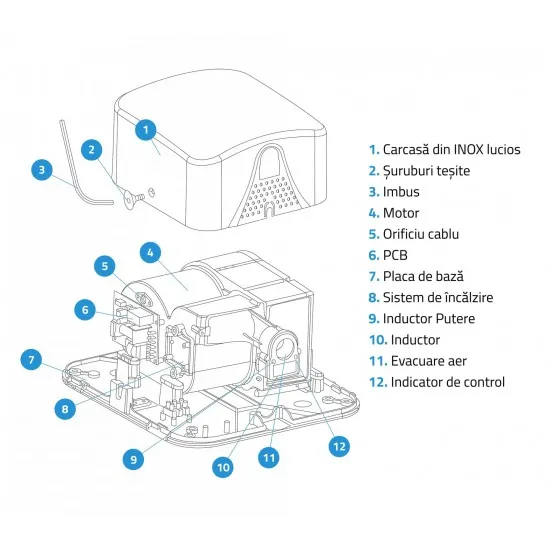 1
2
3
4
5
6
7
8
9
10
11
12

1. Carcasă din INOX lucios
2. Șuruburi teșite
3. Imbus
4. Motor
5. Orificiu cablu
6. PCB
7. Placa de bază
8. Sistem de încălzire
9. Inductor Putere
10. Inductor
11. Evacuare aer
12. Indicator de control